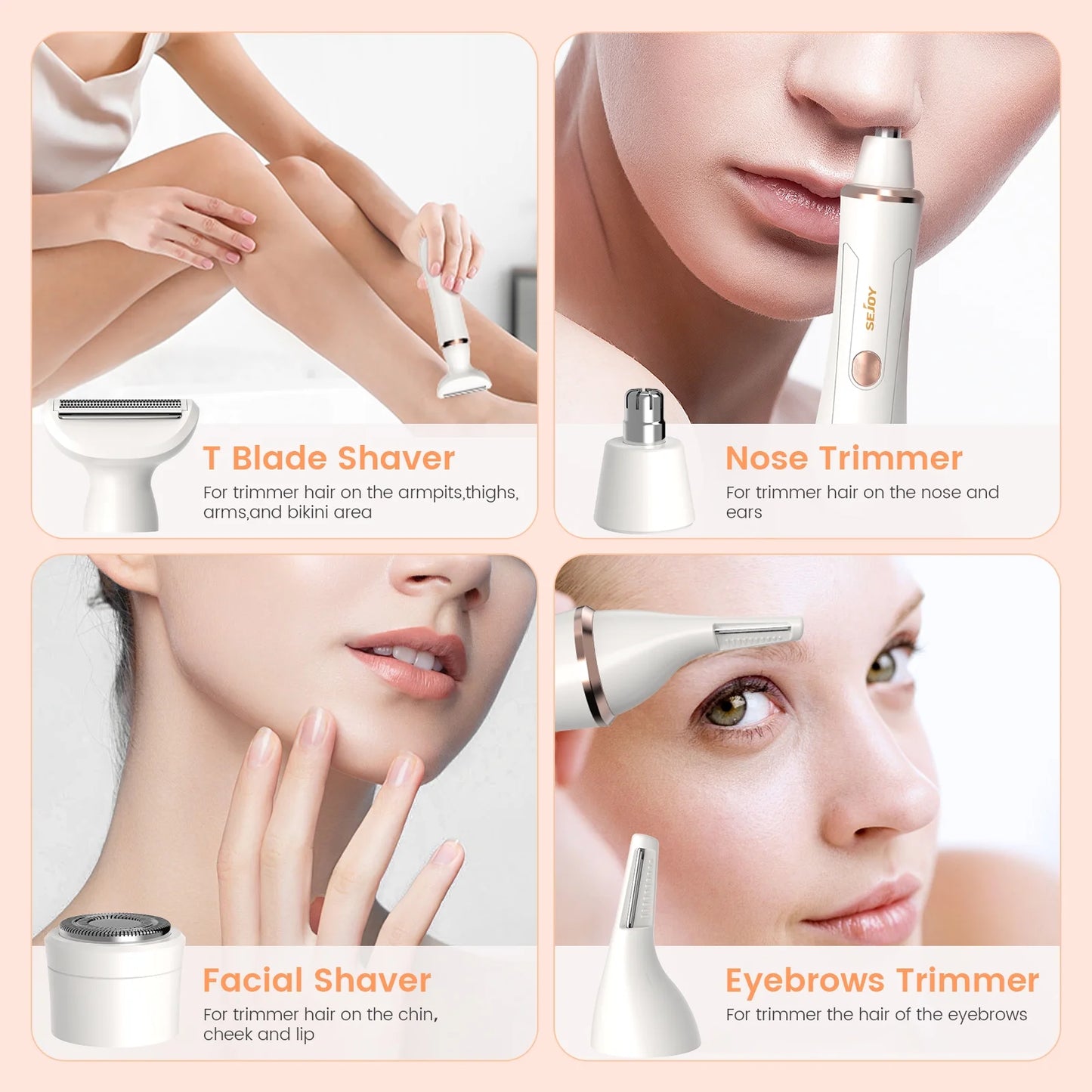 T Blade Shaver
For trimmer hair on the armpits,thighs, arms,and bikini area

SEJOY

Nose Trimmer
For trimmer hair on the nose and ears

Facial Shaver
For trimmer hair on the chin, cheek and lip

Eyebrows Trimmer
For trimmer the hair of the eyebrows